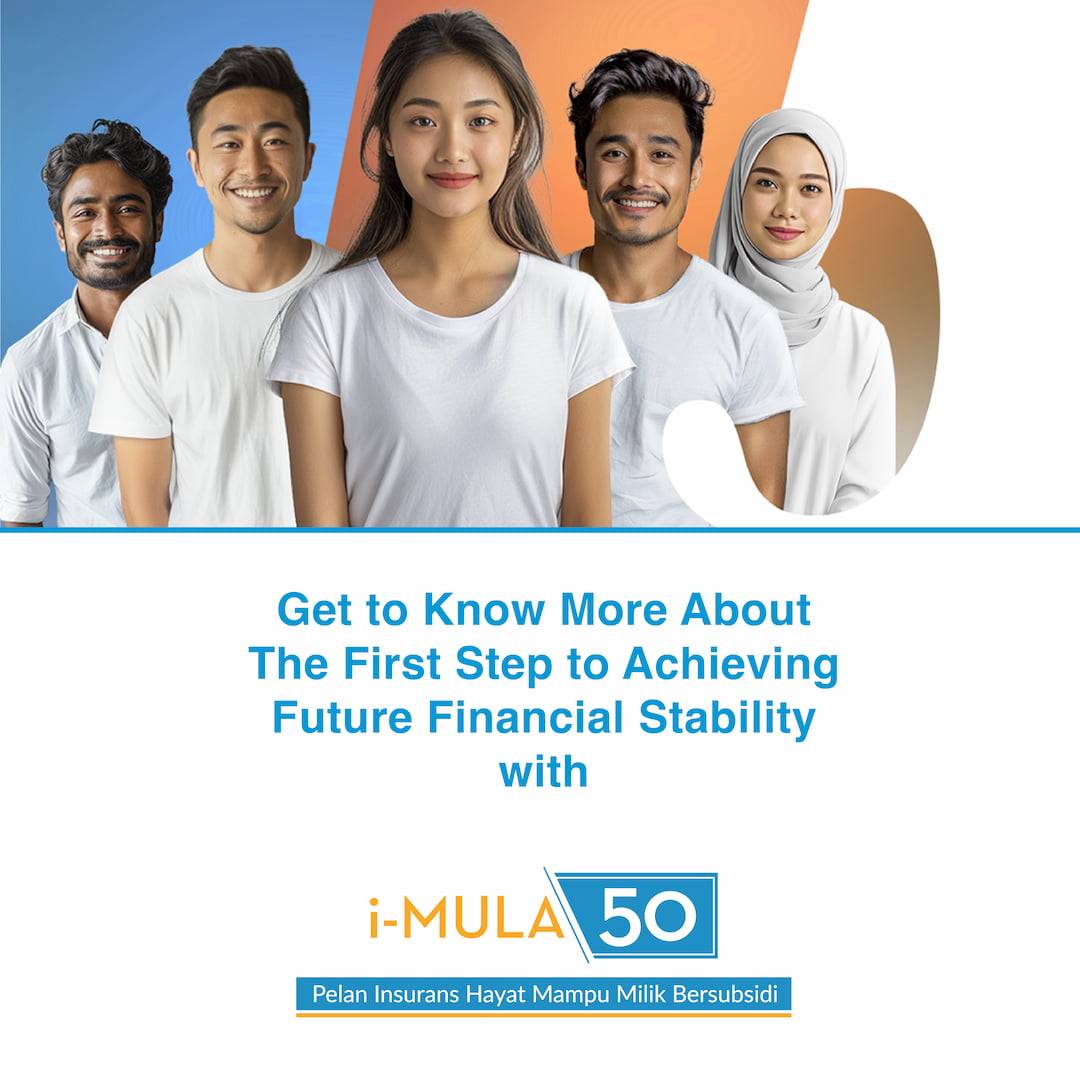 Get to Know More About The First Step to Achieving Future Financial Stability with

i-MULA 50

Pelan Insurans Hayat Mampu Milik Bersubsidi