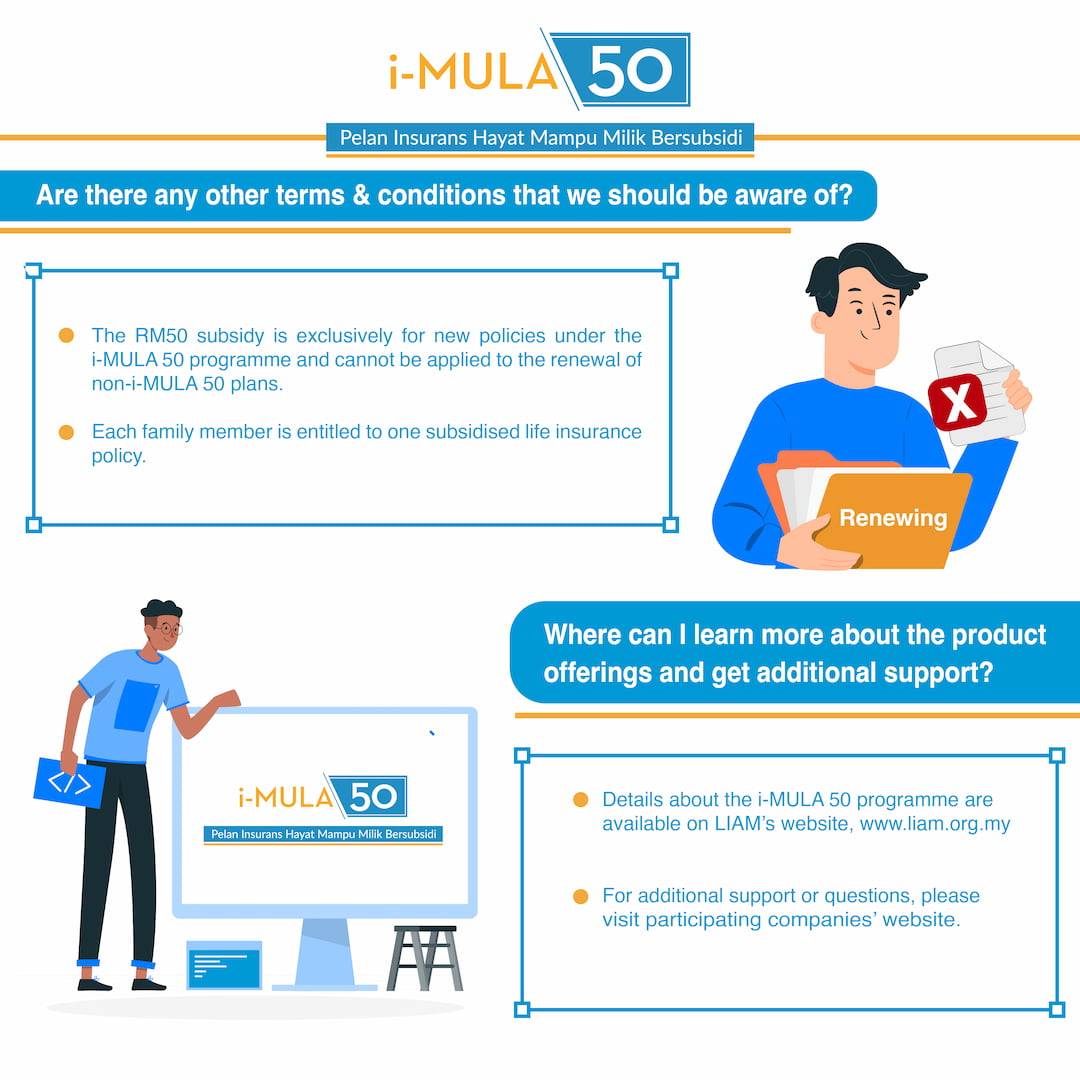 i-MULA 50

Pelan Insurans Hayat Mampu Milik Bersubsidi

Are there any other terms & conditions that we should be aware of?

The RM50 subsidy is exclusively for new policies under the i-MULA 50 programme and cannot be applied to the renewal of non-i-MULA 50 plans.

Each family member is entitled to one subsidised life insurance policy.

X

Renewing

</>

i-MULA 50

Pelan Insurans Hayat Mampu Milik Bersubsidi

Where can I learn more about the product offerings and get additional support?

Details about the i-MULA 50 programme are available on LIAM's website, www.liam.org.my

For additional support or questions, please visit participating companies' website.